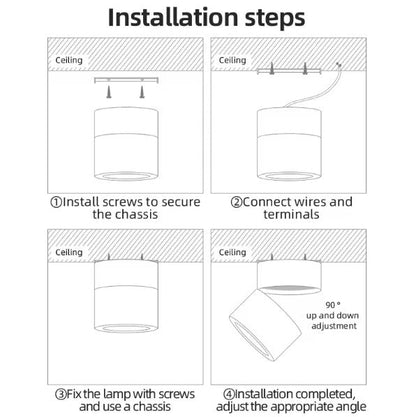 Installation steps

Ceiling

①Install screws to secure the chassis

Ceiling

②Connect wires and terminals

Ceiling

③Fix the lamp with screws and use a chassis

Ceiling

90 °
up and down
adjustment

④Installation completed, adjust the appropriate angle